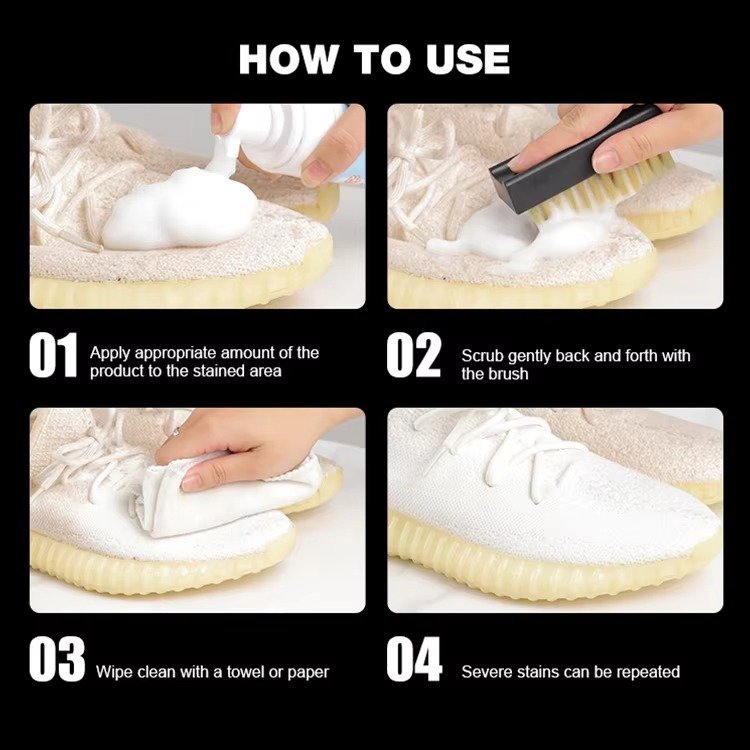 HOW TO USE

01 Apply appropriate amount of the product to the stained area

02 Scrub gently back and forth with the brush

03 Wipe clean with a towel or paper

04 Severe stains can be repeated